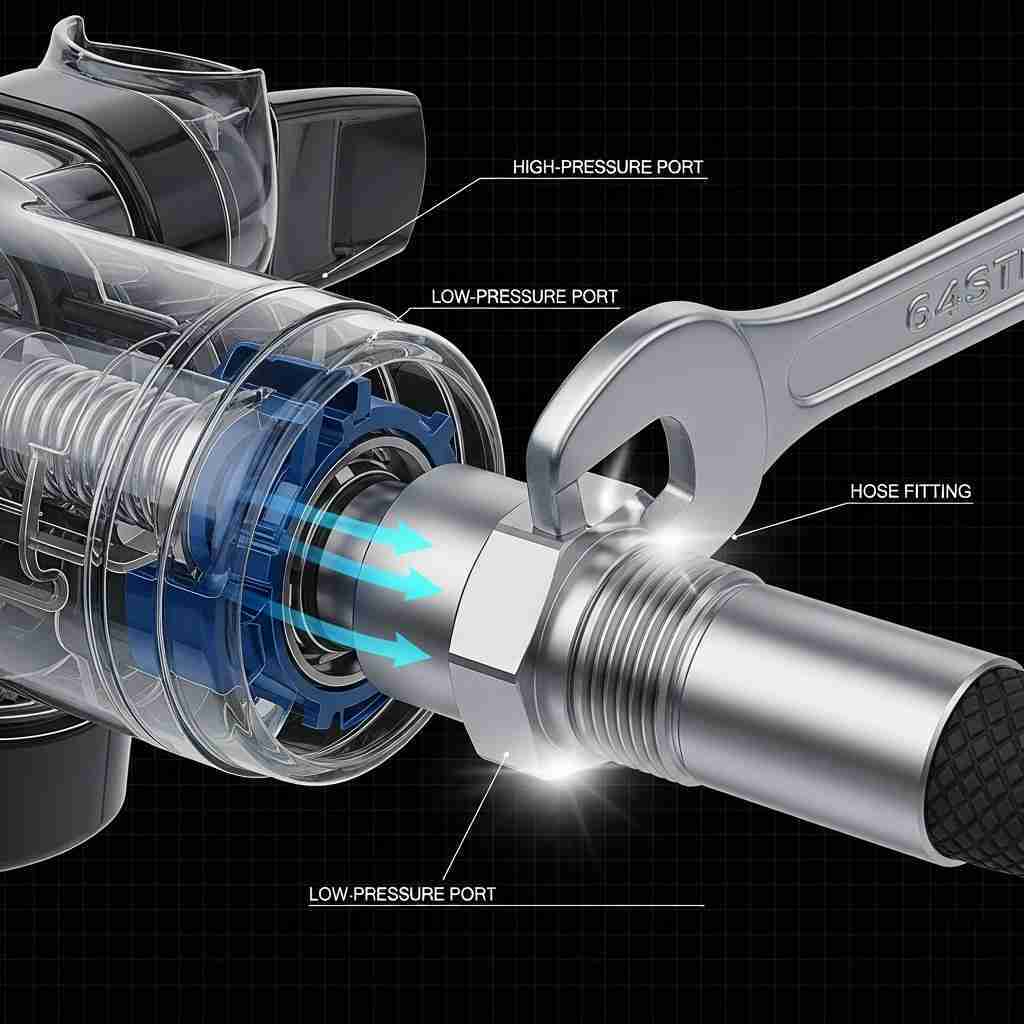 HIGH-PRESSURE PORT

LOW-PRESSURE PORT

64ST

HOSE FITTING

LOW-PRESSURE PORT